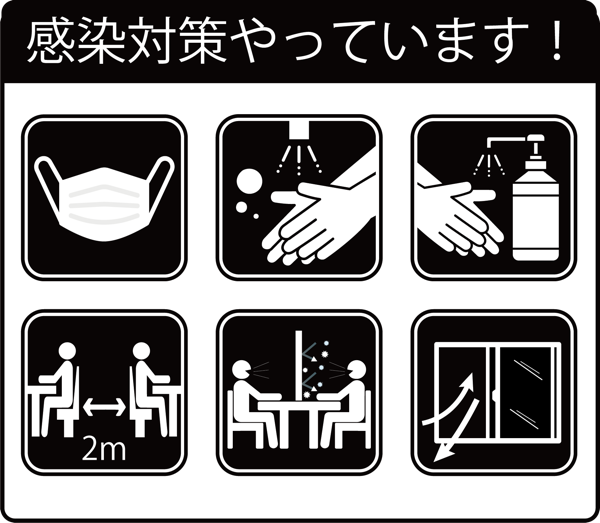 感染対策やっています！

2m